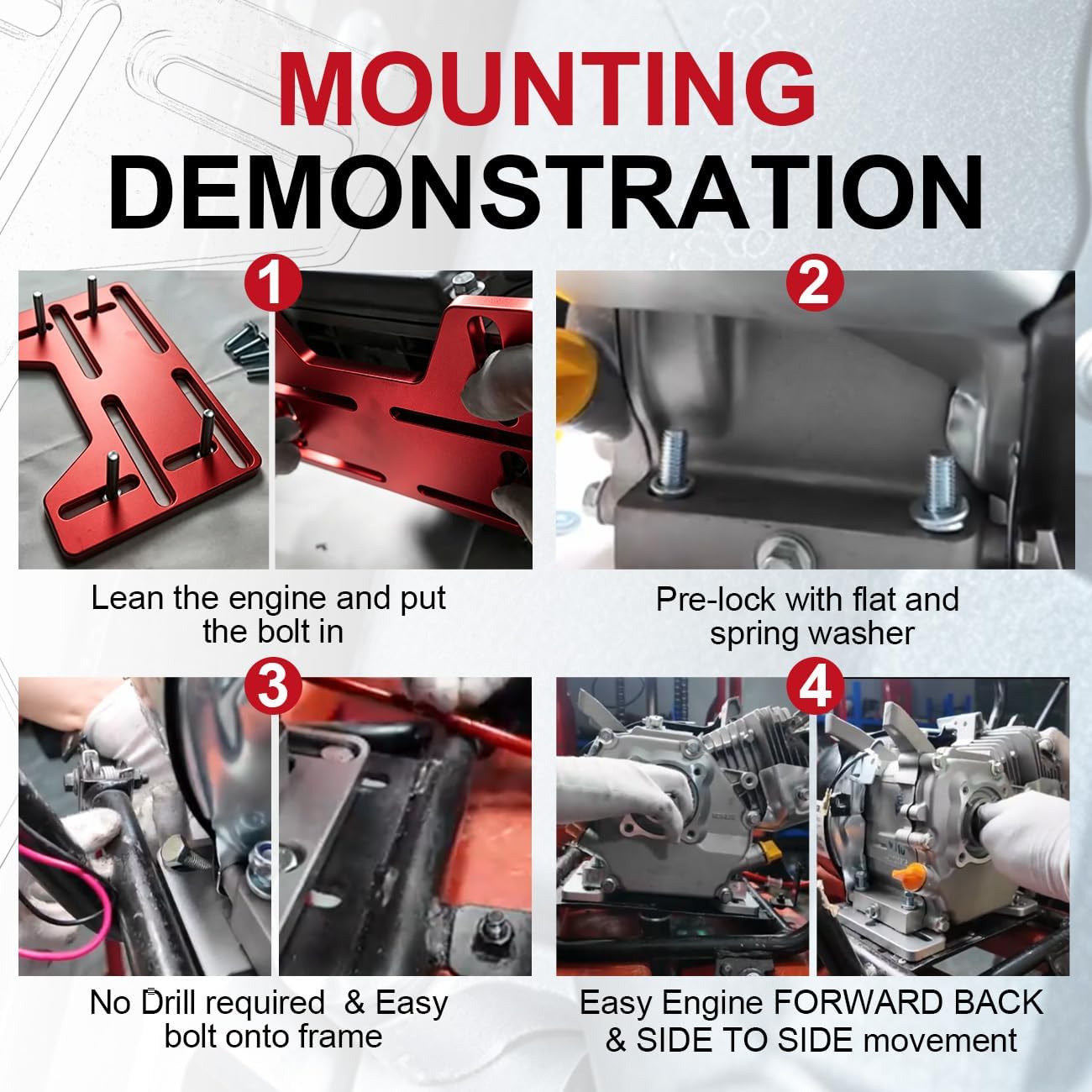 MOUNTING DEMONSTRATION

1

Lean the engine and put the bolt in

2

Pre-lock with flat and spring washer

3

No Drill required & Easy bolt onto frame

4

Easy Engine FORWARD BACK & SIDE TO SIDE movement